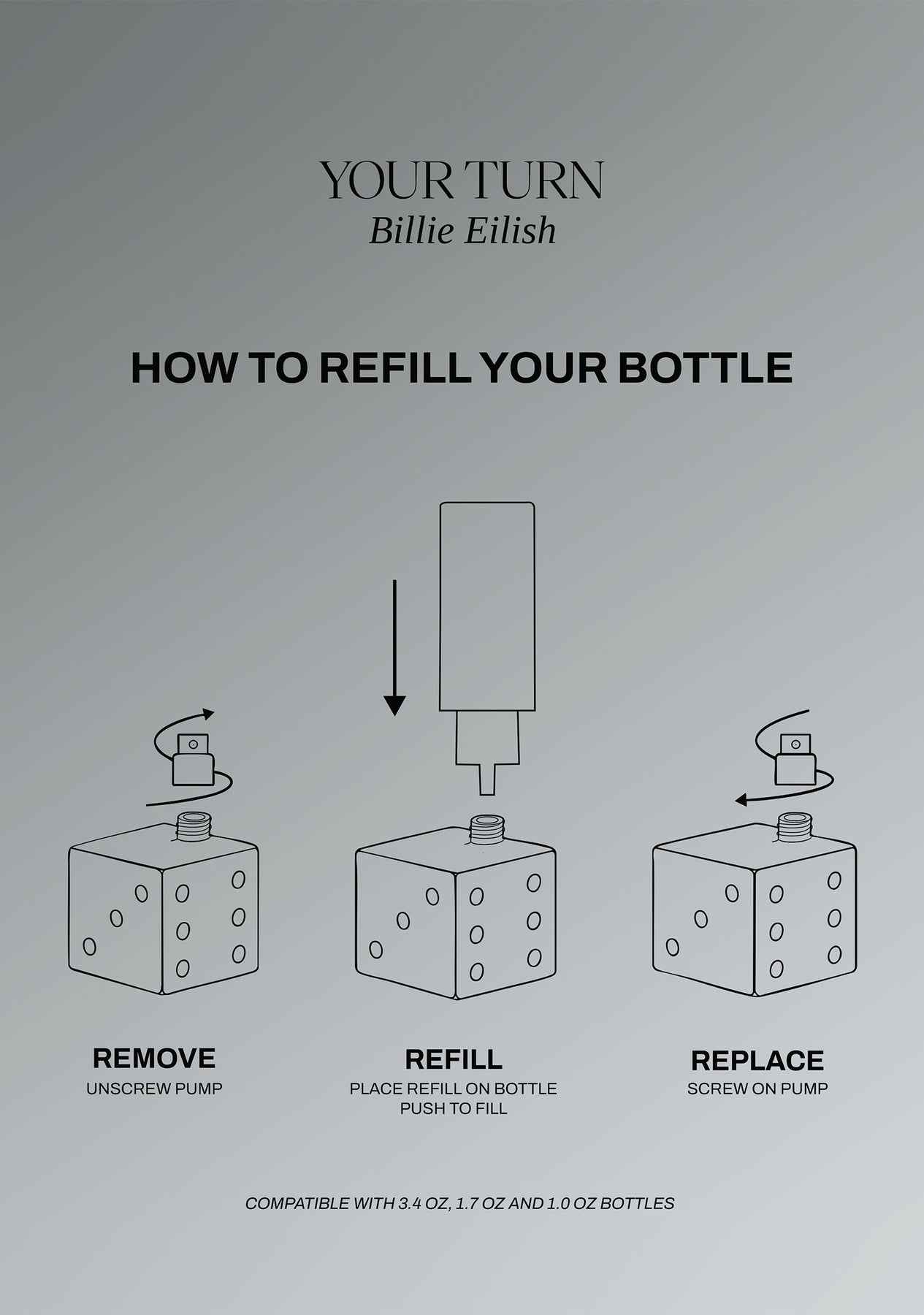 YOUR TURN
Billie Eilish

HOW TO REFILL YOUR BOTTLE

REMOVE
UNSCREW PUMP

REFILL
PLACE REFILL ON BOTTLE
PUSH TO FILL

REPLACE
SCREW ON PUMP

COMPATIBLE WITH 3.4 OZ, 1.7 OZ AND 1.0 OZ BOTTLES